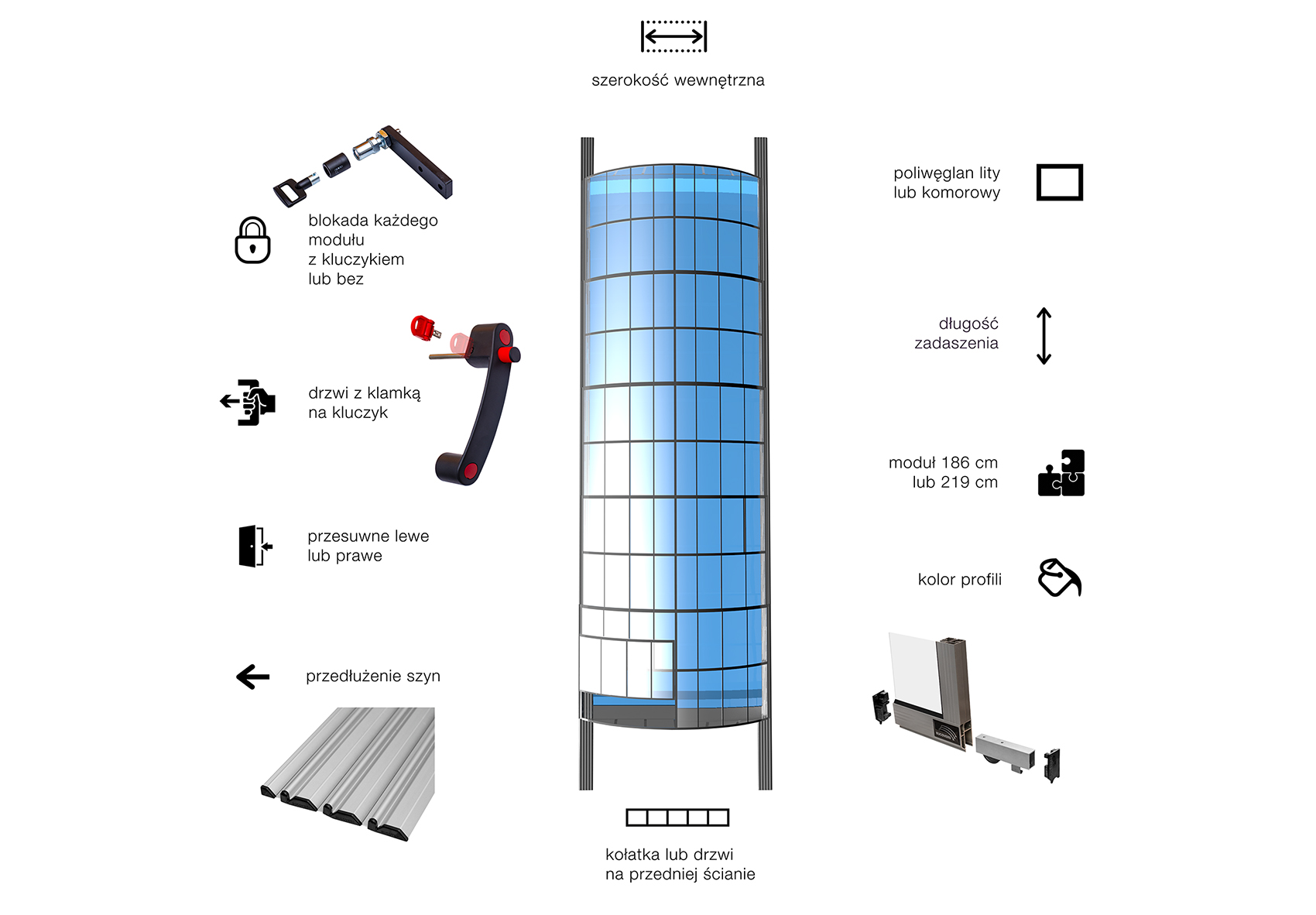 szerokość wewnętrzna

blokada każdego modułu z kluczykiem lub bez

drzwi z klamką na kluczyk

przesuwne lewe lub prawe

przedłużenie szyn

poliwęglan lity lub komorowy

długość zadaszenia

moduł 186 cm lub 219 cm

kolor profili

kołatka lub drzwi na przedniej ścianie