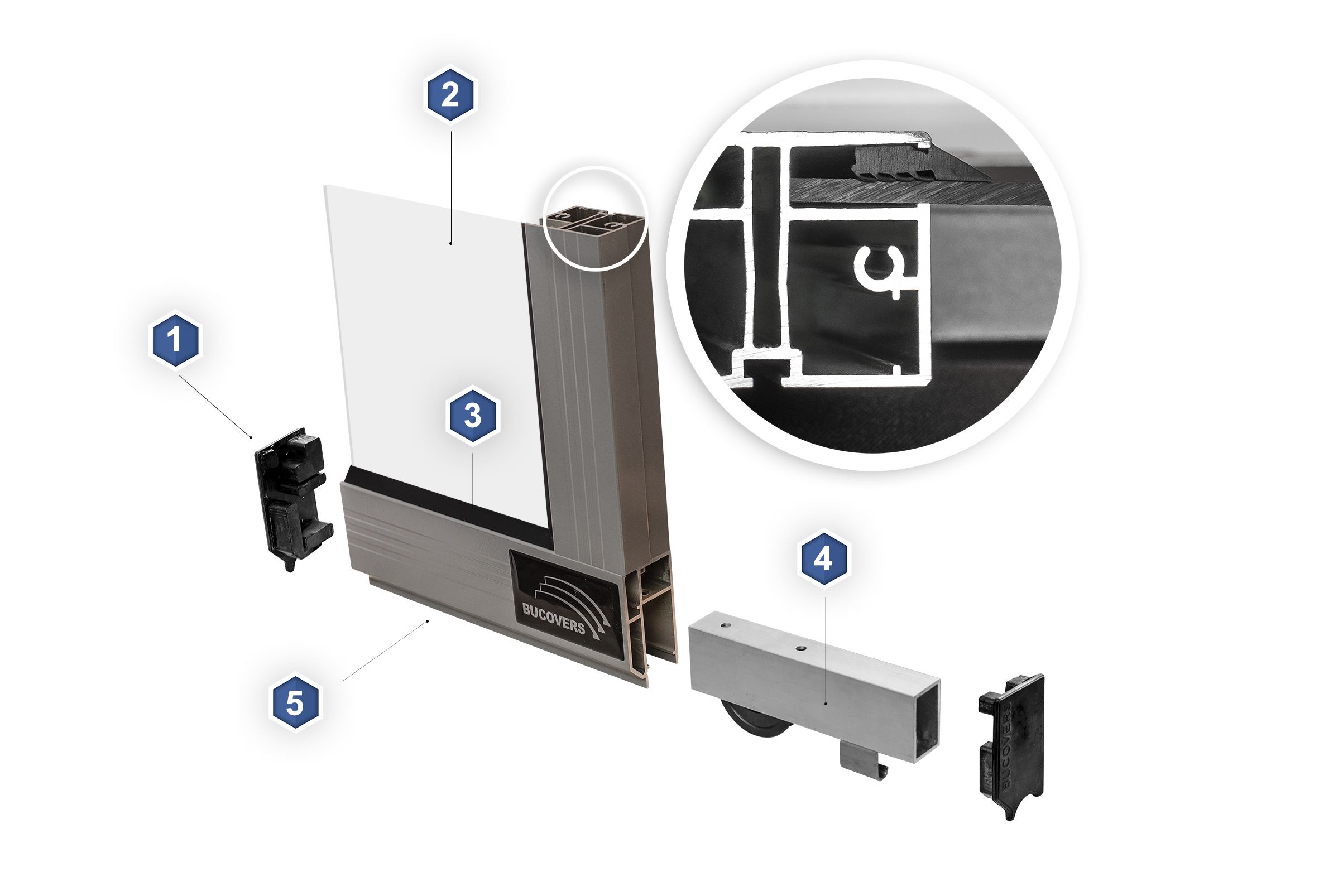 2

1

3

BUCOVERS

4

5

BUCOVERS